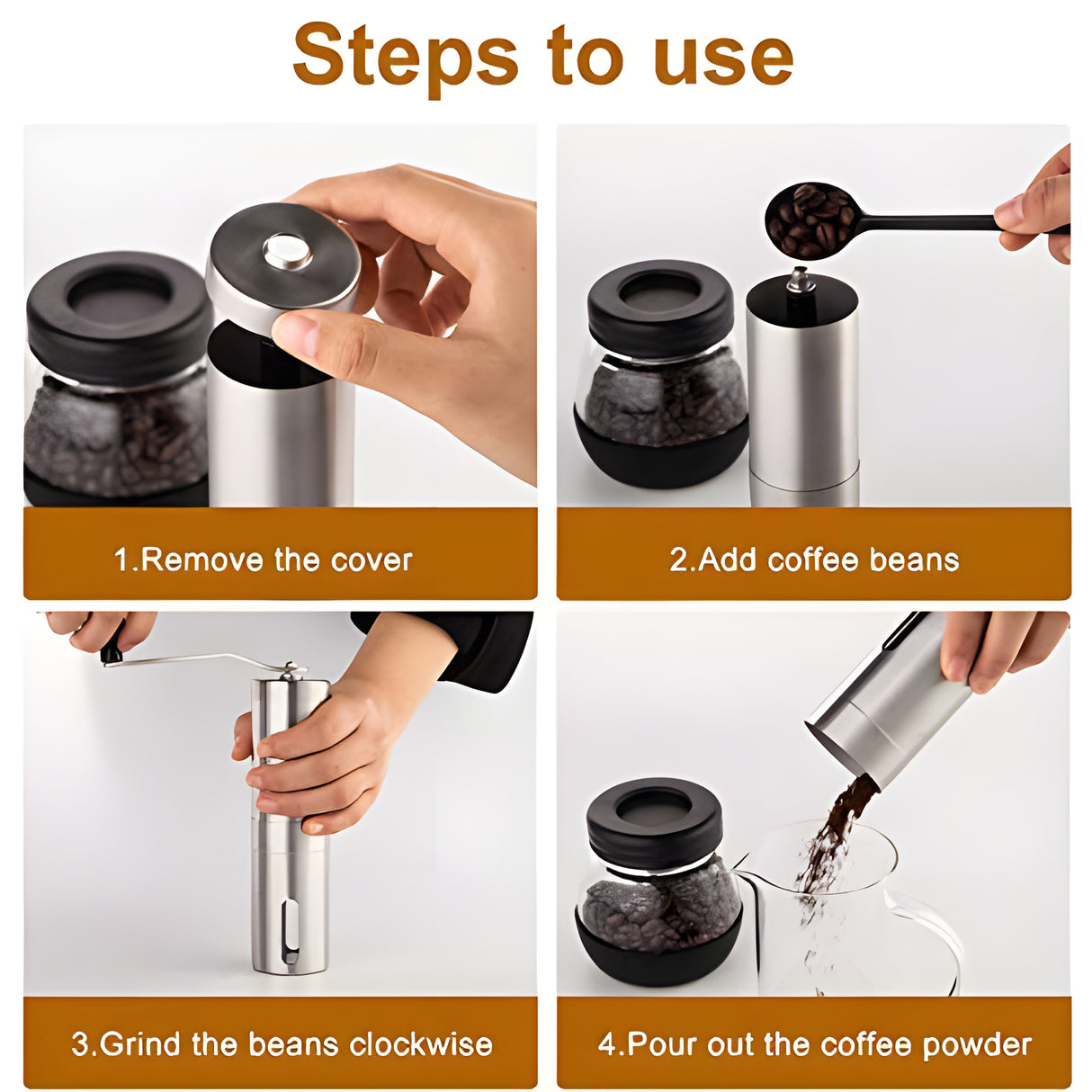 Steps to use

1.Remove the cover

2.Add coffee beans

3.Grind the beans clockwise

4.Pour out the coffee powder