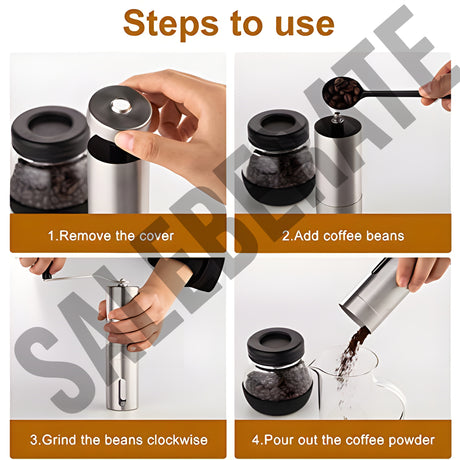 Steps to use

1.Remove the cover

2.Add coffee beans

3.Grind the beans clockwise

4.Pour out the coffee powder

SALEBEATE